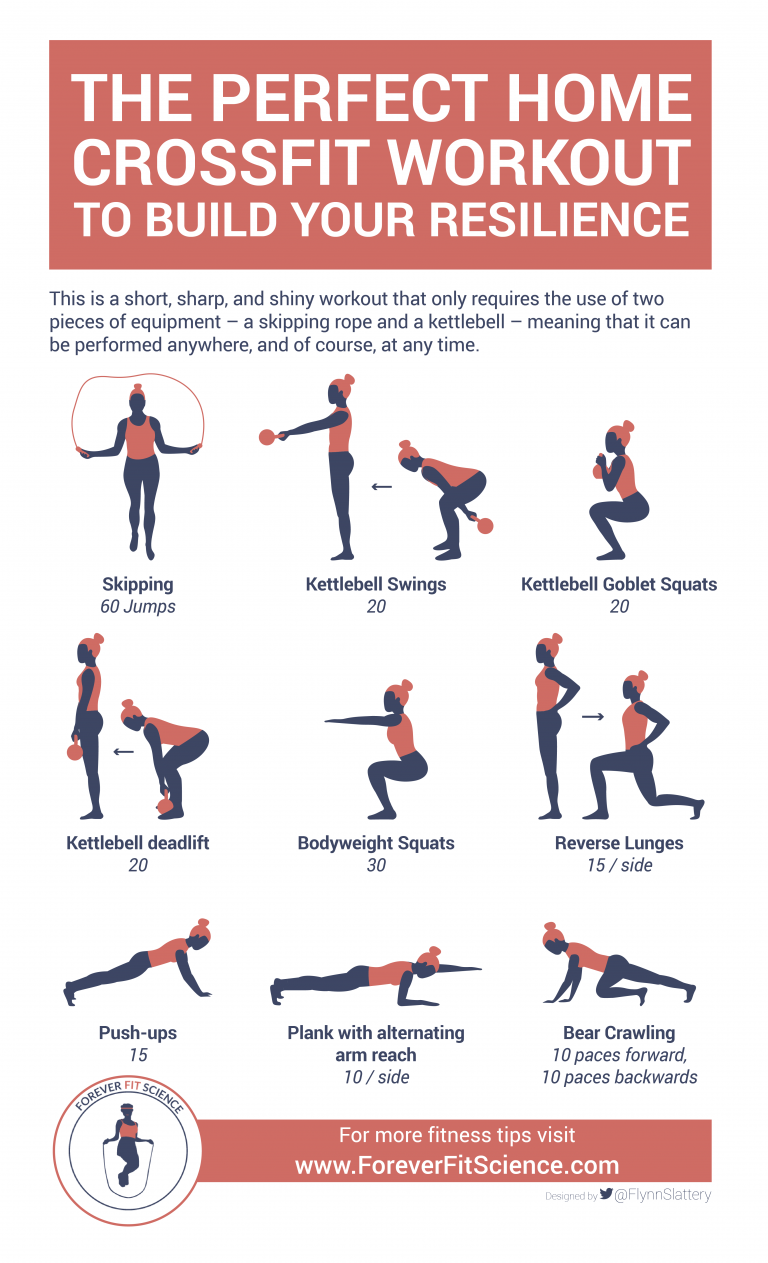 THE PERFECT HOME CROSSFIT WORKOUT TO BUILD YOUR RESILIENCE

This is a short, sharp, and shiny workout that only requires the use of two pieces of equipment – a skipping rope and a kettlebell – meaning that it can be performed anywhere, and of course, at any time.

Skipping
60 Jumps

Kettlebell Swings
20

Kettlebell Goblet Squats
20

Kettlebell deadlift
20

Bodyweight Squats
30

Reverse Lunges
15 / side

Push-ups
15

Plank with alternating arm reach
10 / side

Bear Crawling
10 paces forward, 10 paces backwards

FOREVER FIT SCIENCE

For more fitness tips visit
www.ForeverFitScience.com

Designed by @FlynnSlattery